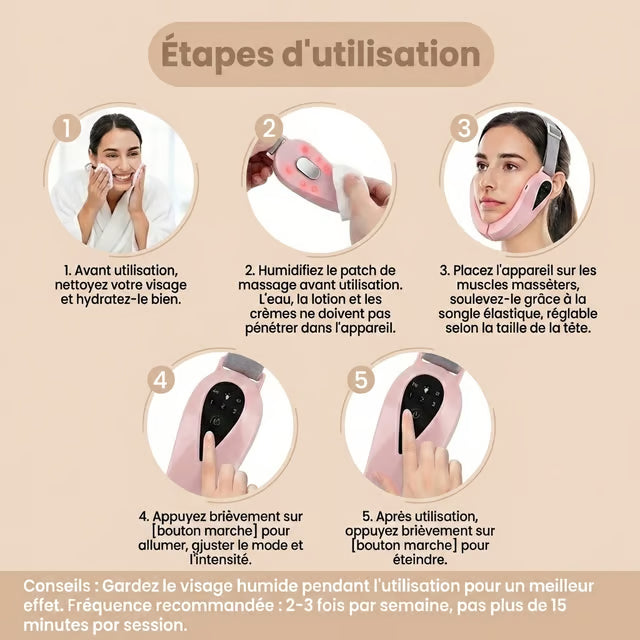 Étapes d'utilisation

1

2

3

1. Avant utilisation, nettoyez votre visage et hydratez-le bien.

2. Humidifiez le patch de massage avant utilisation. L'eau, la lotion et les crèmes ne doivent pas pénétrer dans l'appareil.

3. Placez l'appareil sur les muscles massèters, soulevez-le grâce à la songle élastique, réglable selon la taille de la tête.

4

5

4. Appuyez brièvement sur [bouton marche] pour allumer, ajuster le mode et l'intensité.

5. Après utilisation, appuyez brièvement sur [bouton marche] pour éteindre.

Conseils : Gardez le visage humide pendant l'utilisation pour un meilleur effet. Fréquence recommandée : 2-3 fois par semaine, pas plus de 15 minutes por session.